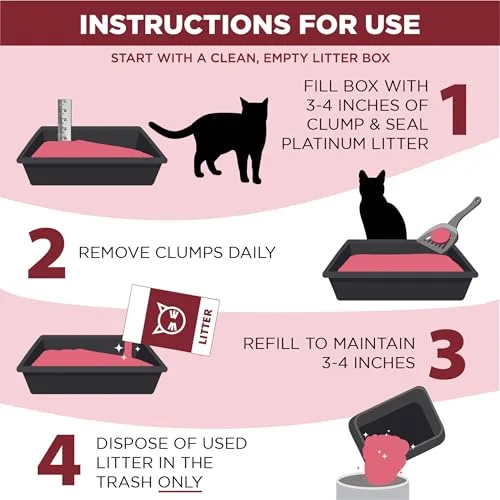 INSTRUCTIONS FOR USE

START WITH A CLEAN, EMPTY LITTER BOX

1 FILL BOX WITH 3-4 INCHES OF CLUMP & SEAL PLATINUM LITTER

2 REMOVE CLUMPS DAILY

LITTER

3 REFILL TO MAINTAIN 3-4 INCHES

4 DISPOSE OF USED LITTER IN THE TRASH ONLY