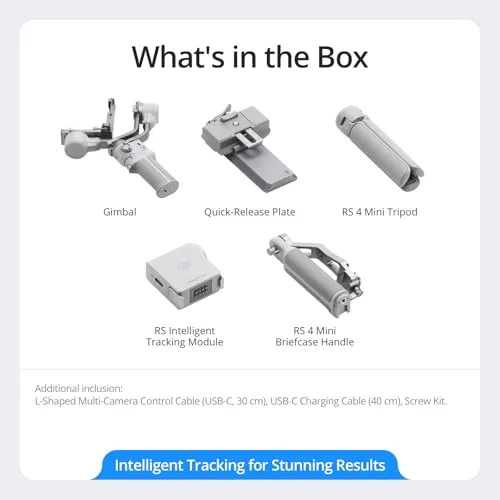 What's in the Box

Gimbal

Quick-Release Plate

RS 4 Mini Tripod

RS Intelligent Tracking Module

RS 4 Mini Briefcase Handle

Additional inclusion:
L-Shaped Multi-Camera Control Cable (USB-C, 30 cm), USB-C Charging Cable (40 cm), Screw Kit.

Intelligent Tracking for Stunning Results