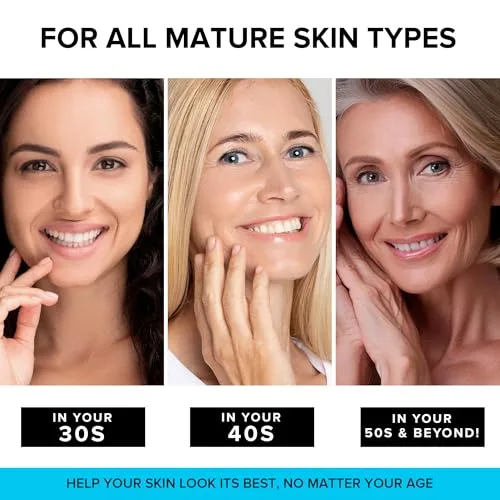 FOR ALL MATURE SKIN TYPES

IN YOUR 30S

IN YOUR 40S

IN YOUR 50S & BEYOND!

HELP YOUR SKIN LOOK ITS BEST, NO MATTER YOUR AGE