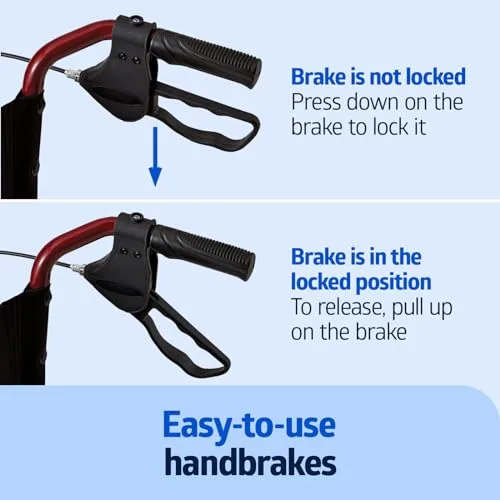 Brake is not locked
Press down on the brake to lock it

Brake is in the locked position
To release, pull up on the brake

Easy-to-use handbrakes